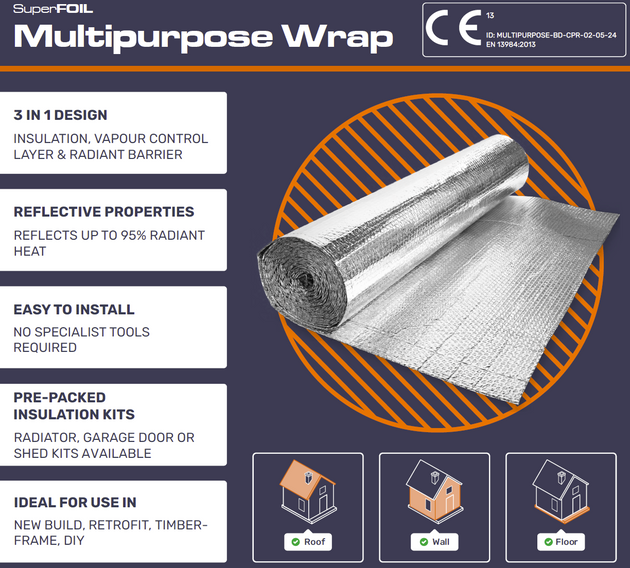 SuperFOIL
Multipurpose Wrap

CE
13
ID: MULTIPURPOSE-BD-CPR-02-05-24
EN 13984:2013

3 IN 1 DESIGN
INSULATION, VAPOUR CONTROL LAYER & RADIANT BARRIER

REFLECTIVE PROPERTIES
REFLECTS UP TO 95% RADIANT HEAT

EASY TO INSTALL
NO SPECIALIST TOOLS REQUIRED

PRE-PACKED INSULATION KITS
RADIATOR, GARAGE DOOR OR SHED KITS AVAILABLE

IDEAL FOR USE IN
NEW BUILD, RETROFIT, TIMBER-FRAME, DIY

Roof
Wall
Floor