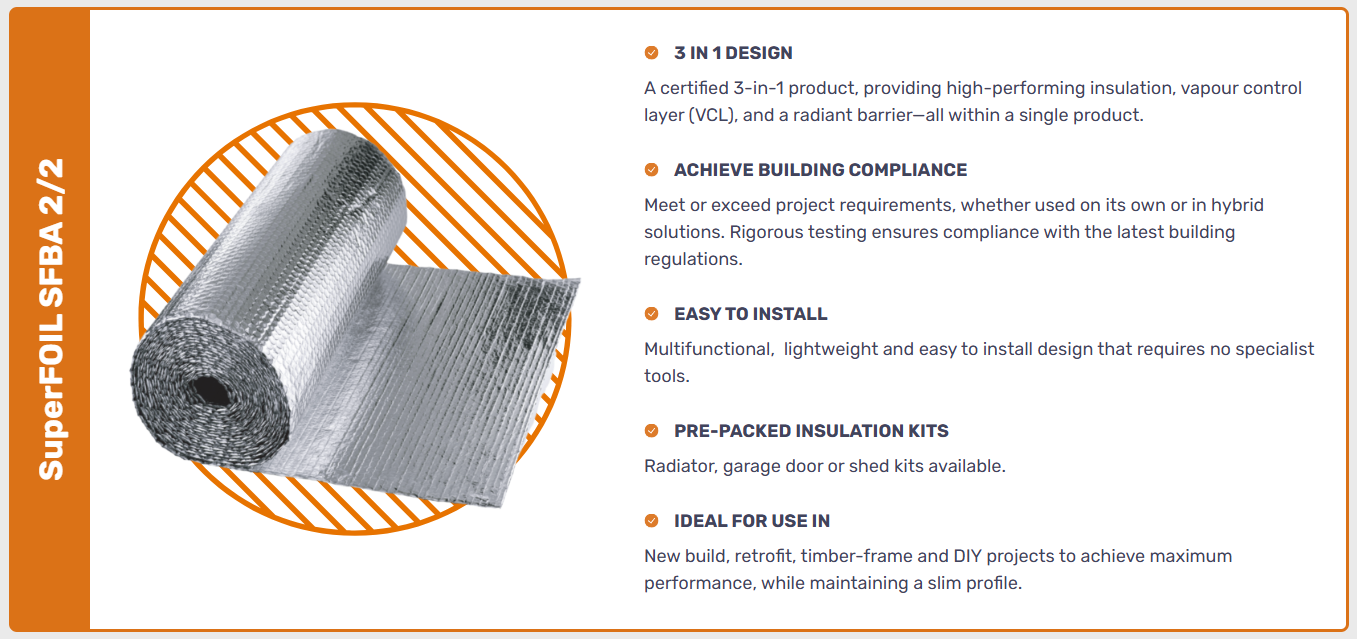 SuperFOIL SFBA 2/2

3 IN 1 DESIGN

A certified 3-in-1 product, providing high-performing insulation, vapour control layer (VCL), and a radiant barrier—all within a single product.

ACHIEVE BUILDING COMPLIANCE

Meet or exceed project requirements, whether used on its own or in hybrid solutions. Rigorous testing ensures compliance with the latest building regulations.

EASY TO INSTALL

Multifunctional, lightweight and easy to install design that requires no specialist tools.

PRE-PACKED INSULATION KITS

Radiator, garage door or shed kits available.

IDEAL FOR USE IN

New build, retrofit, timber-frame and DIY projects to achieve maximum performance, while maintaining a slim profile.