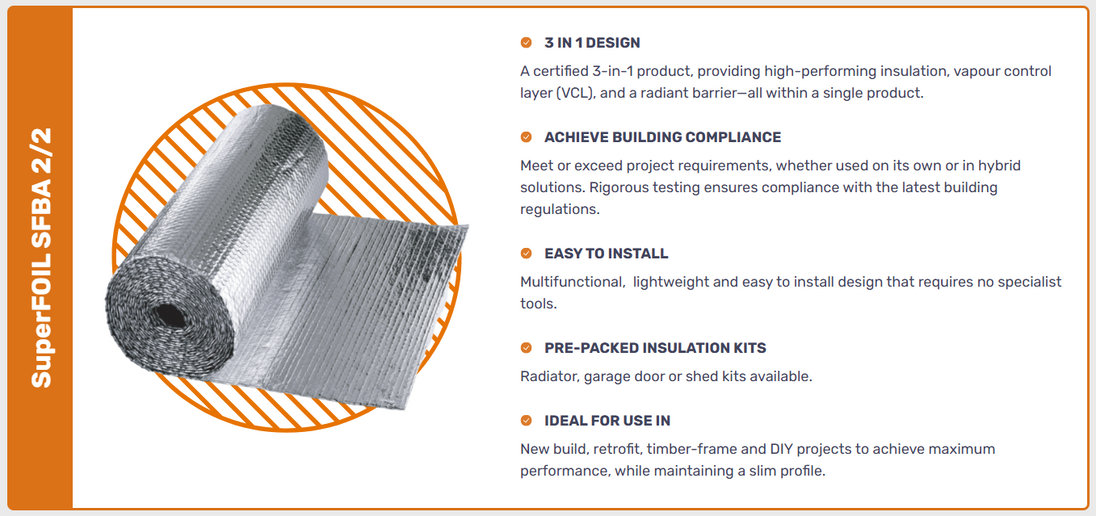 SuperFOIL SFBA 2/2

3 IN 1 DESIGN

A certified 3-in-1 product, providing high-performing insulation, vapour control layer (VCL), and a radiant barrier—all within a single product.

ACHIEVE BUILDING COMPLIANCE

Meet or exceed project requirements, whether used on its own or in hybrid solutions. Rigorous testing ensures compliance with the latest building regulations.

EASY TO INSTALL

Multifunctional, lightweight and easy to install design that requires no specialist tools.

PRE-PACKED INSULATION KITS

Radiator, garage door or shed kits available.

IDEAL FOR USE IN

New build, retrofit, timber-frame and DIY projects to achieve maximum performance, while maintaining a slim profile.